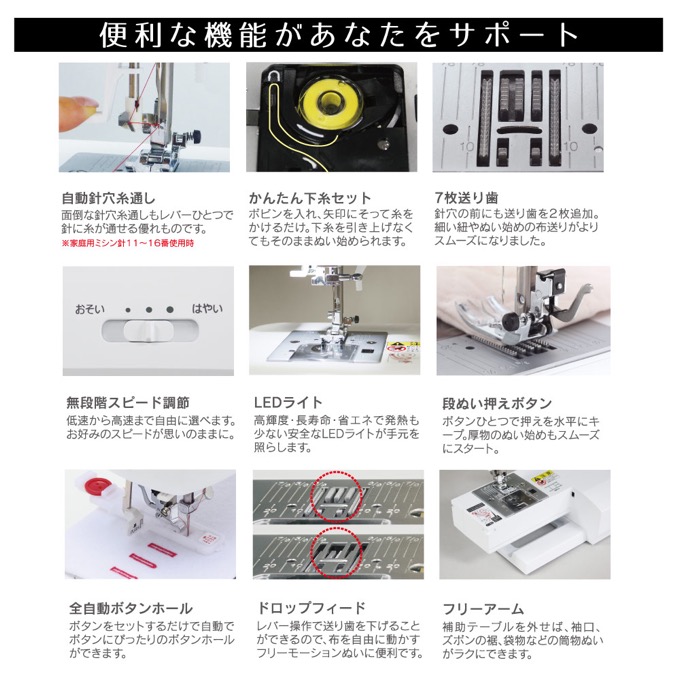 便利な機能があなたをサポート

10

10

自動針穴糸通し
面倒な針穴糸通しもレバーひとつで針に糸が通せる優れものです。
※家庭用ミシン針11～16番使用時

かんたん下糸セット
ボビンを入れ、矢印にそって糸をかけるだけ。下糸を引き上げなくてもそのままぬい始められます。

7枚送り歯
針穴の前にも送り歯を2枚追加。細い紐やぬい始めの布送りがよりスムーズになりました。

おそい
はやい

無段階スピード調節
低速から高速まで自由に選べます。お好みのスピードが思いのままに。

LEDライト
高輝度･長寿命･省エネで発熱も少ない安全なLEDライトが手元を照らします。

段ぬい押えボタン
ボタンひとつで押えを水平にキープ。厚物のぬい始めもスムーズにスタート。

全自動ボタンホール
ボタンをセットするだけで自動でボタンにぴったりのボタンホールができます。

ドロップフィード
レバー操作で送り歯を下げることができるので、布を自由に動かすフリーモーションぬいに便利です。

フリーアーム
補助テーブルを外せば、袖口、ズボンの裾、袋物などの筒物ぬいがラクにできます。